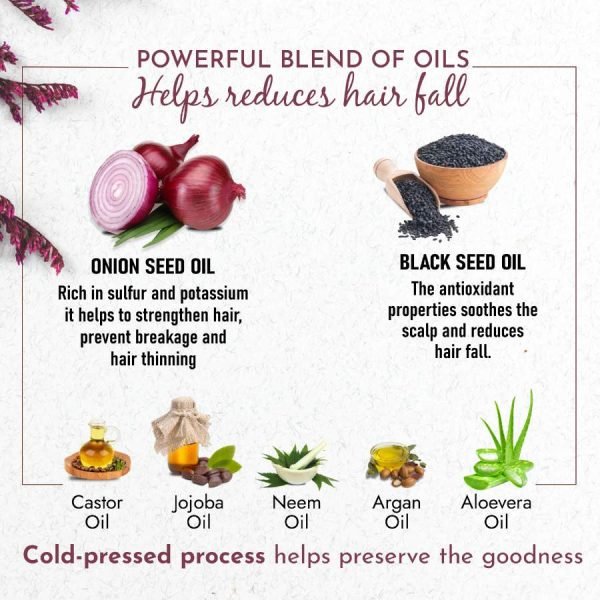 POWERFUL BLEND OF OILS
Helps reduces hair fall

ONION SEED OIL
Rich in sulfur and potassium it helps to strengthen hair, prevent breakage and hair thinning

BLACK SEED OIL
The antioxidant properties soothes the scalp and reduces hair fall.

Castor Oil

Jojoba Oil

Neem Oil

Argan Oil

Aloevera Oil

Cold-pressed process helps preserve the goodness